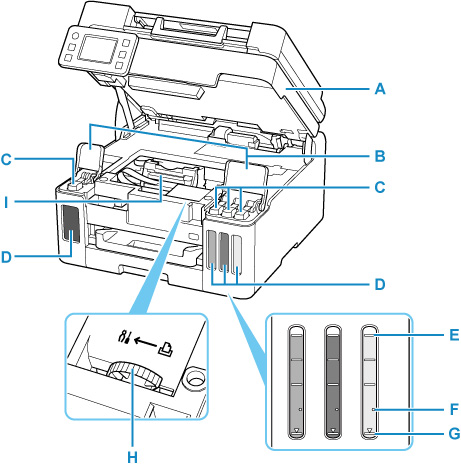 A
B
C
C
I
D
D
E
F
G
H